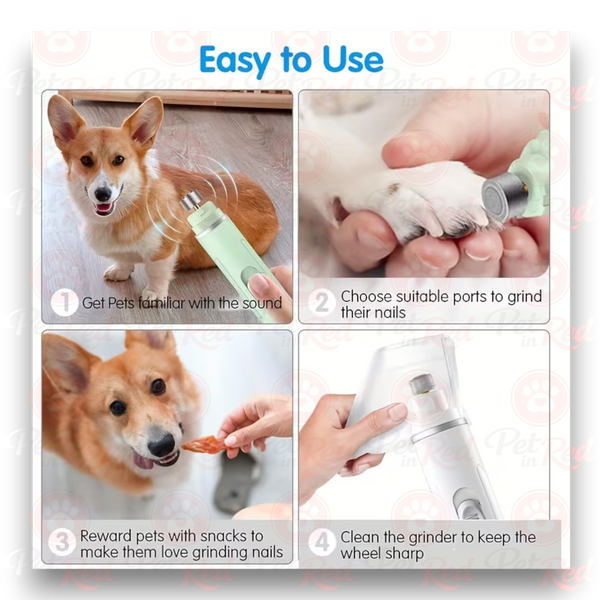 Easy to Use

1 Get Pets familiar with the sound

2 Choose suitable ports to grind their nails

3 Reward pets with snacks to make them love grinding nails

4 Clean the grinder to keep the wheel sharp

Pet in Red